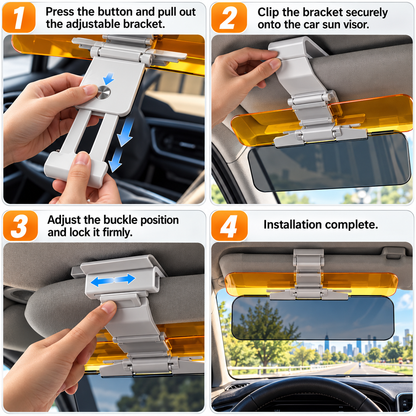 1

Press the button and pull out the adjustable bracket.

2

Clip the bracket securely onto the car sun visor.

3

Adjust the buckle position and lock it firmly.

4

Installation complete.